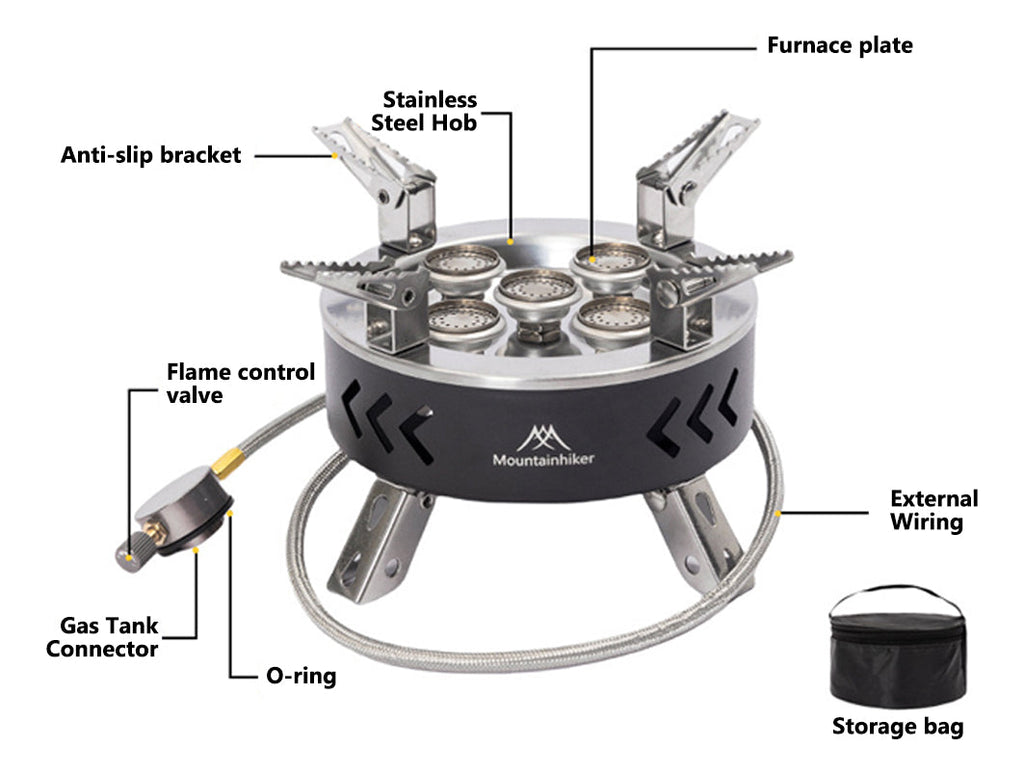 Furnace plate

Stainless Steel Hob

Anti-slip bracket

Flame control valve

Mountainhiker

External Wiring

Gas Tank Connector

O-ring

Storage bag