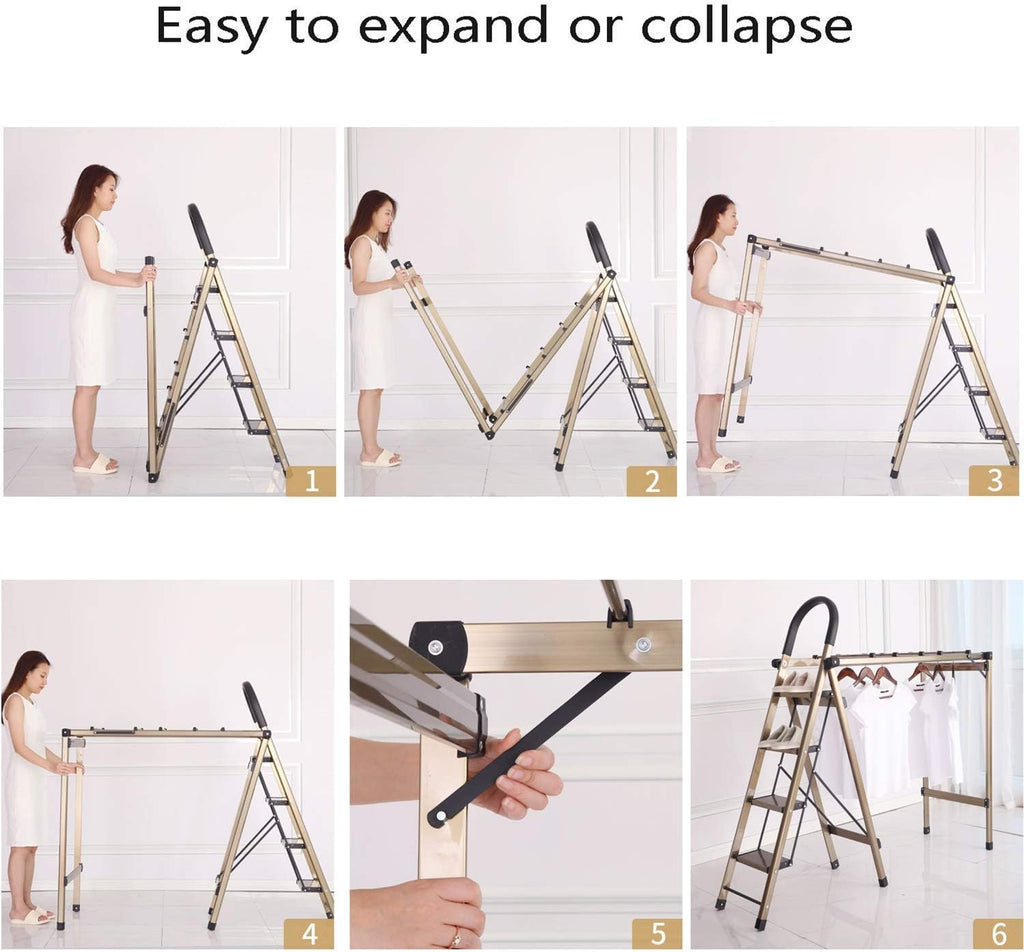 Easy to expand or collapse

1

2

3

4

5

6