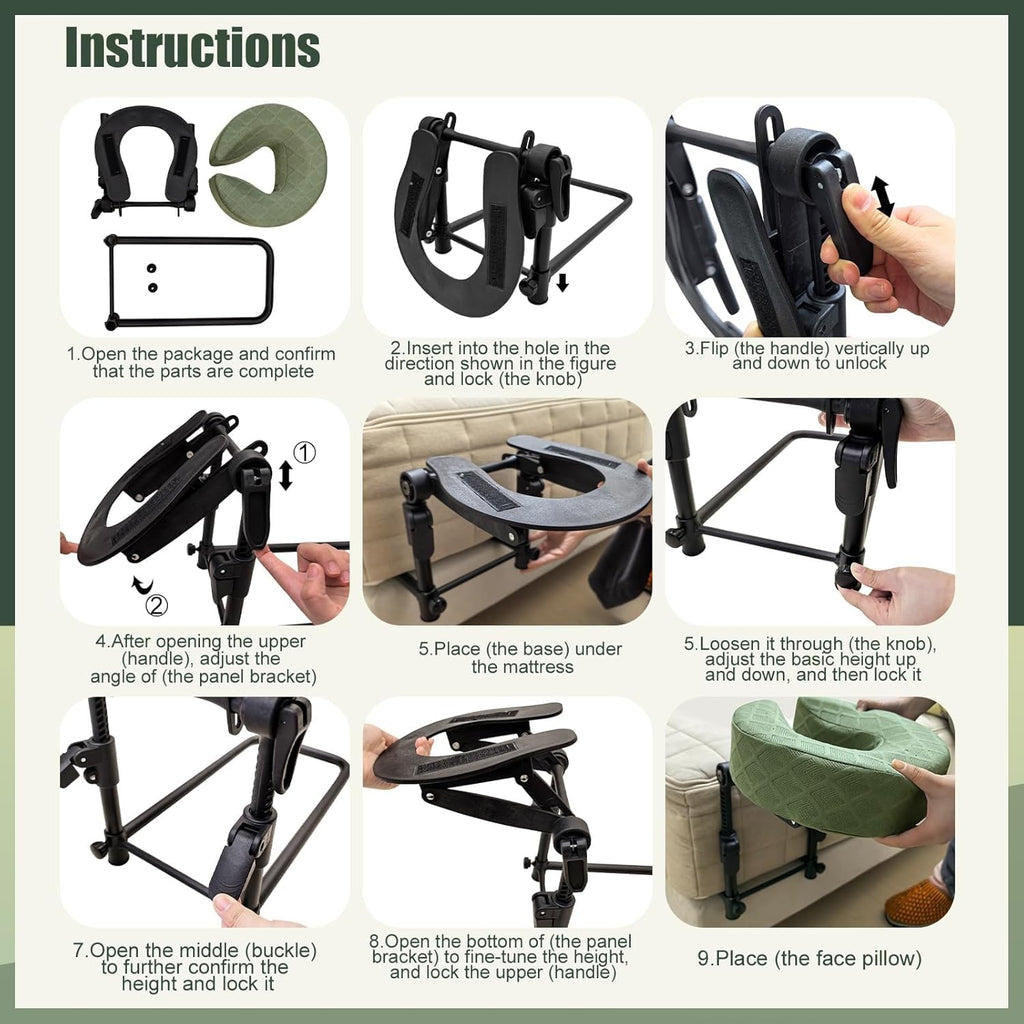 Instructions

1.Open the package and confirm that the parts are complete

2.Insert into the hole in the direction shown in the figure and lock (the knob)

3.Flip (the handle) vertically up and down to unlock

①
②

4.After opening the upper (handle), adjust the angle of (the panel bracket)

5.Place (the base) under the mattress

5.Loosen it through (the knob), adjust the basic height up and down, and then lock it

7.Open the middle (buckle) to further confirm the height and lock it

8.Open the bottom of (the panel bracket) to fine-tune the height, and lock the upper (handle)

9.Place (the face pillow)